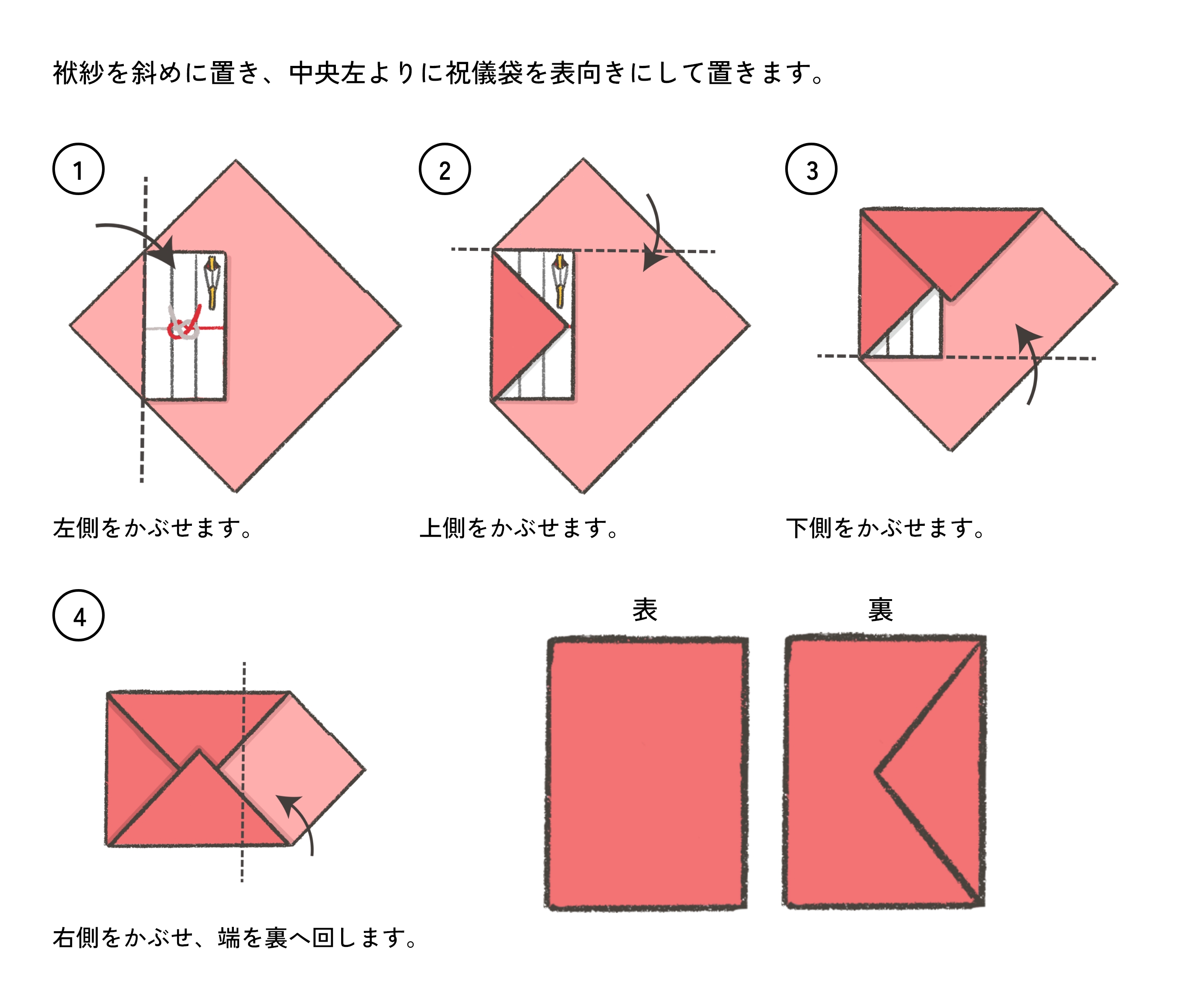 袱紗を斜めに置き、中央左よりに祝儀袋を表向きにして置きます。

1

左側をかぶせます。

2

上側をかぶせます。

3

下側をかぶせます。

4

右側をかぶせ、端を裏へ回します。

表

裏