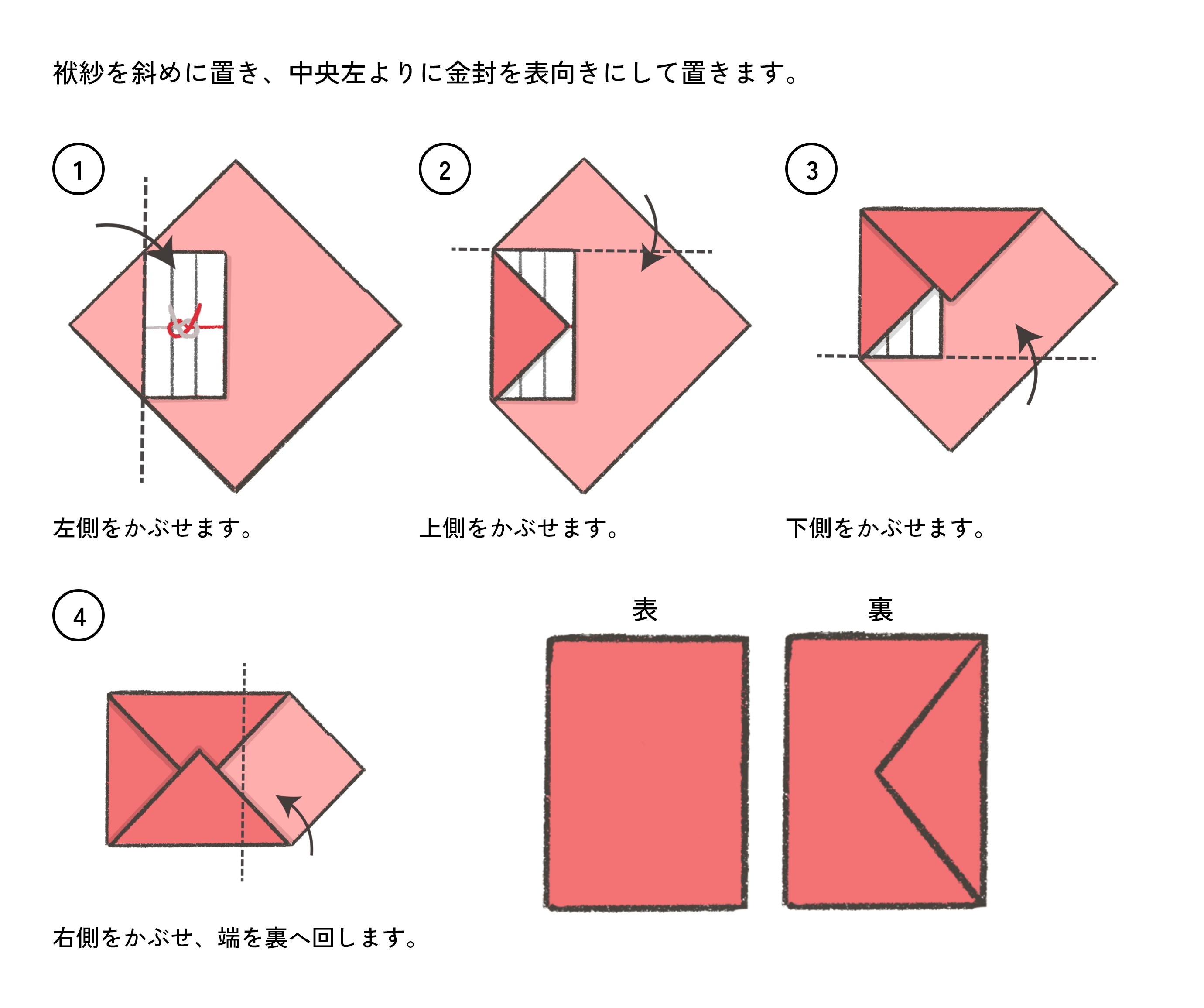 袱紗を斜めに置き、中央左よりに金封を表向きにして置きます。

1

左側をかぶせます。

2

上側をかぶせます。

3

下側をかぶせます。

4

右側をかぶせ、端を裏へ回します。

表

裏