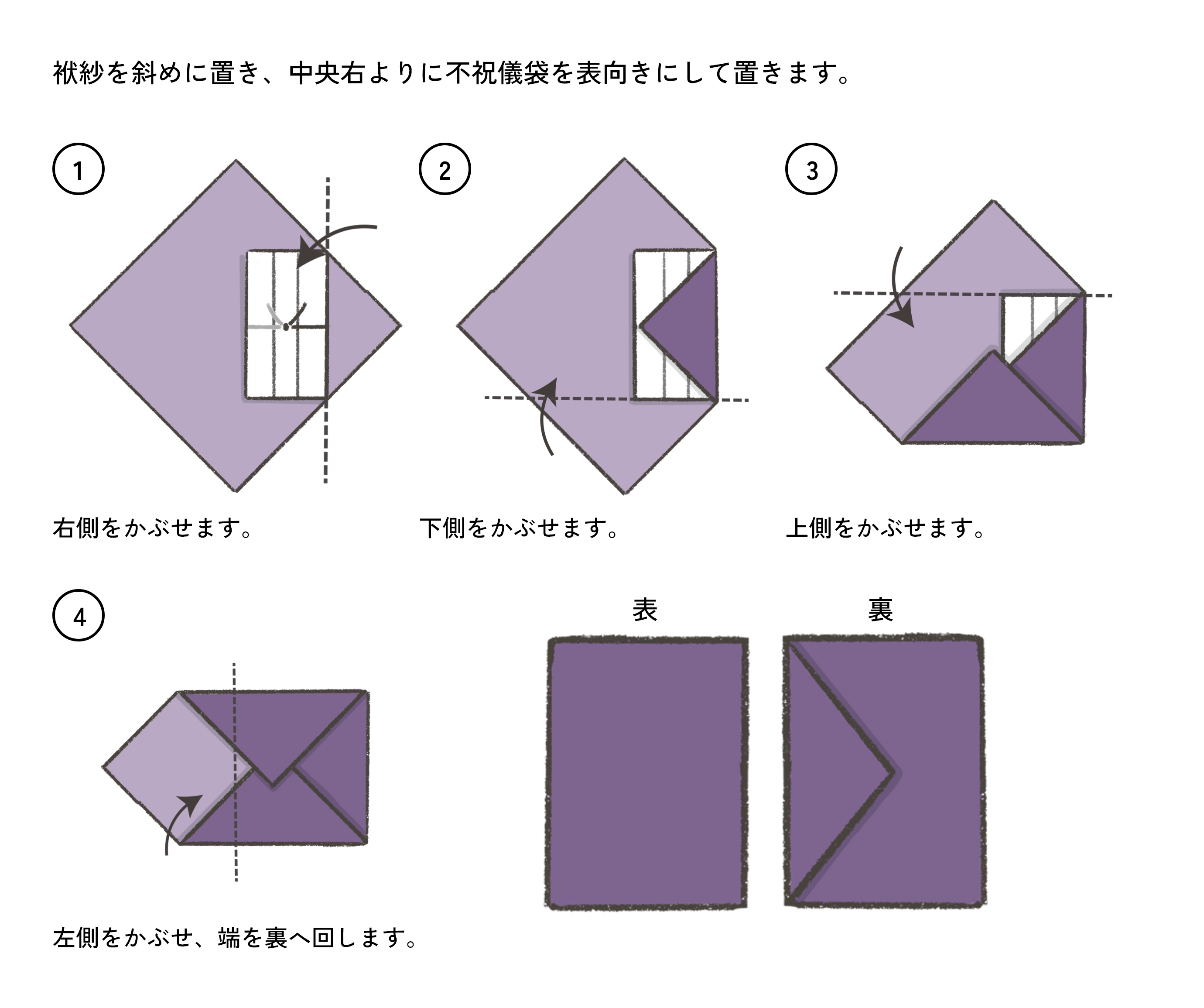 袱紗を斜めに置き、中央右よりに不祝儀袋を表向きにして置きます。

1

右側をかぶせます。

2

下側をかぶせます。

3

上側をかぶせます。

4

左側をかぶせ、端を裏へ回します。

表

裏